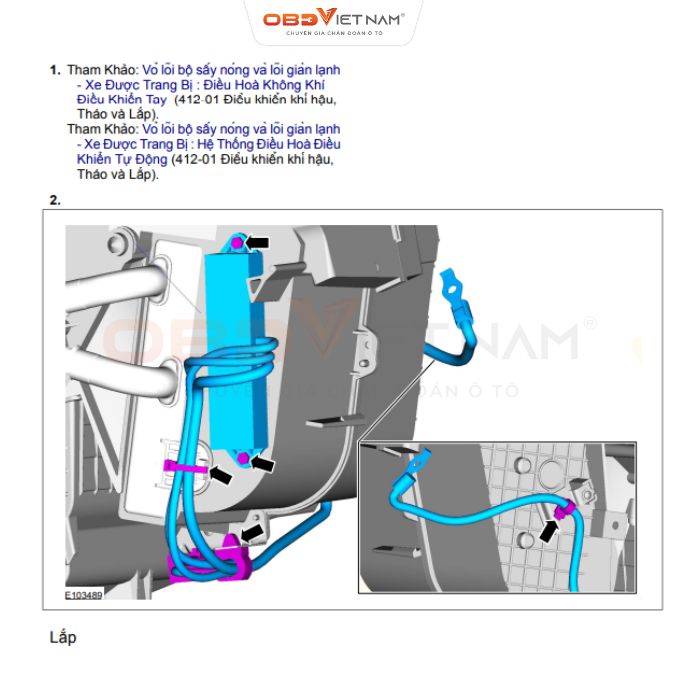 OBDVIETNAM®
CHUYÊN GIA CHẨN ĐOÁN Ô TÔ

1. Tham Khảo: Vỏ lõi bộ sấy nóng và lõi giàn lạnh - Xe Được Trang Bị : Điều Hoà Không Khí Điều Khiển Tay (412-01 Điều khiển khí hậu, Tháo và Lắp).
Tham Khảo: Vỏ lõi bộ sấy nóng và lõi giàn lạnh - Xe Được Trang Bị : Hệ Thống Điều Hoà Điều Khiển Tự Động (412-01 Điều khiển khí hậu, Tháo và Lắp).

2.

OBDVIETNAM®
CHUYÊN GIA CHẨN ĐOÁN Ô TÔ

E103489

Lắp