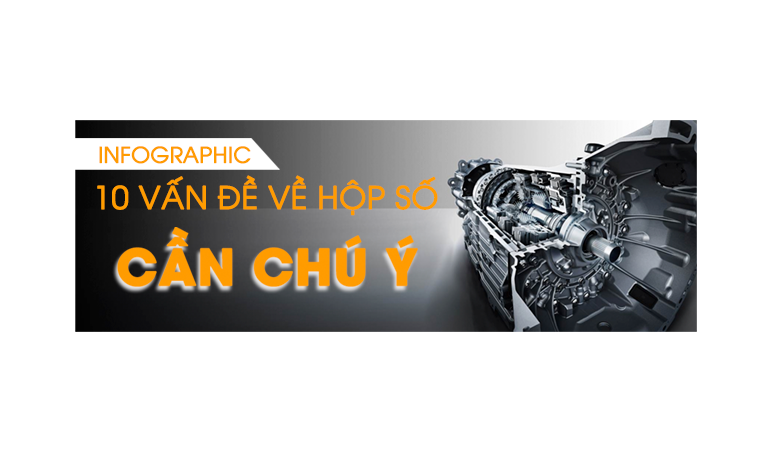 INFOGRAPHIC
10 VẤN ĐỀ VỀ HỘP SỐ
CẦN CHÚ Ý